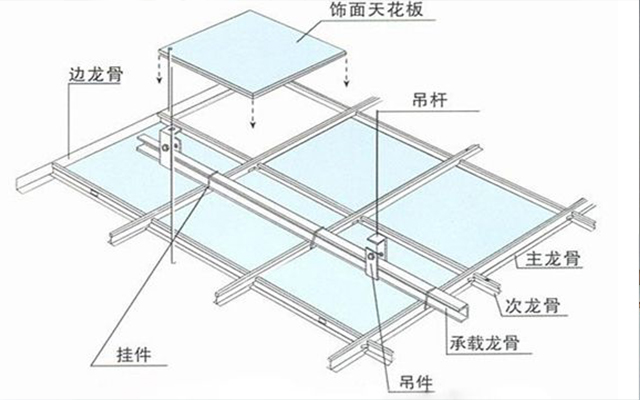 饰面天花板
边龙骨
吊杆
主龙骨
次龙骨
承载龙骨
挂件
吊件